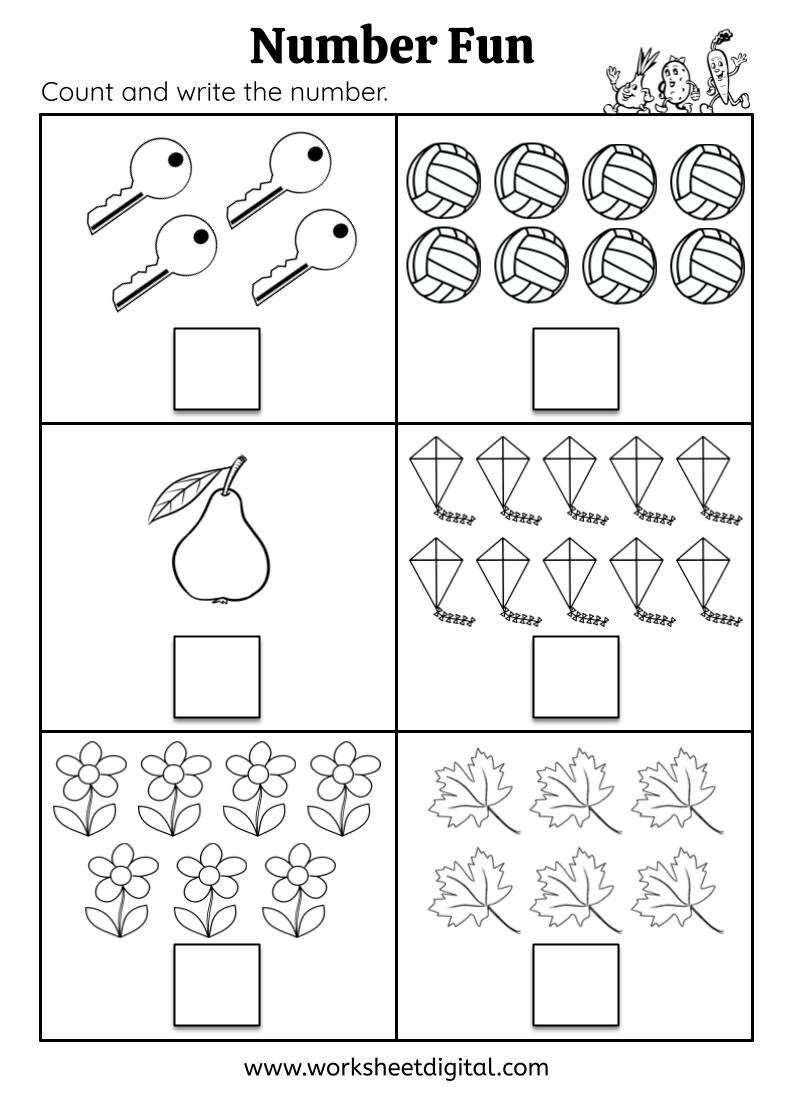 Number Fun

Count and write the number.

www.worksheetdigital.com