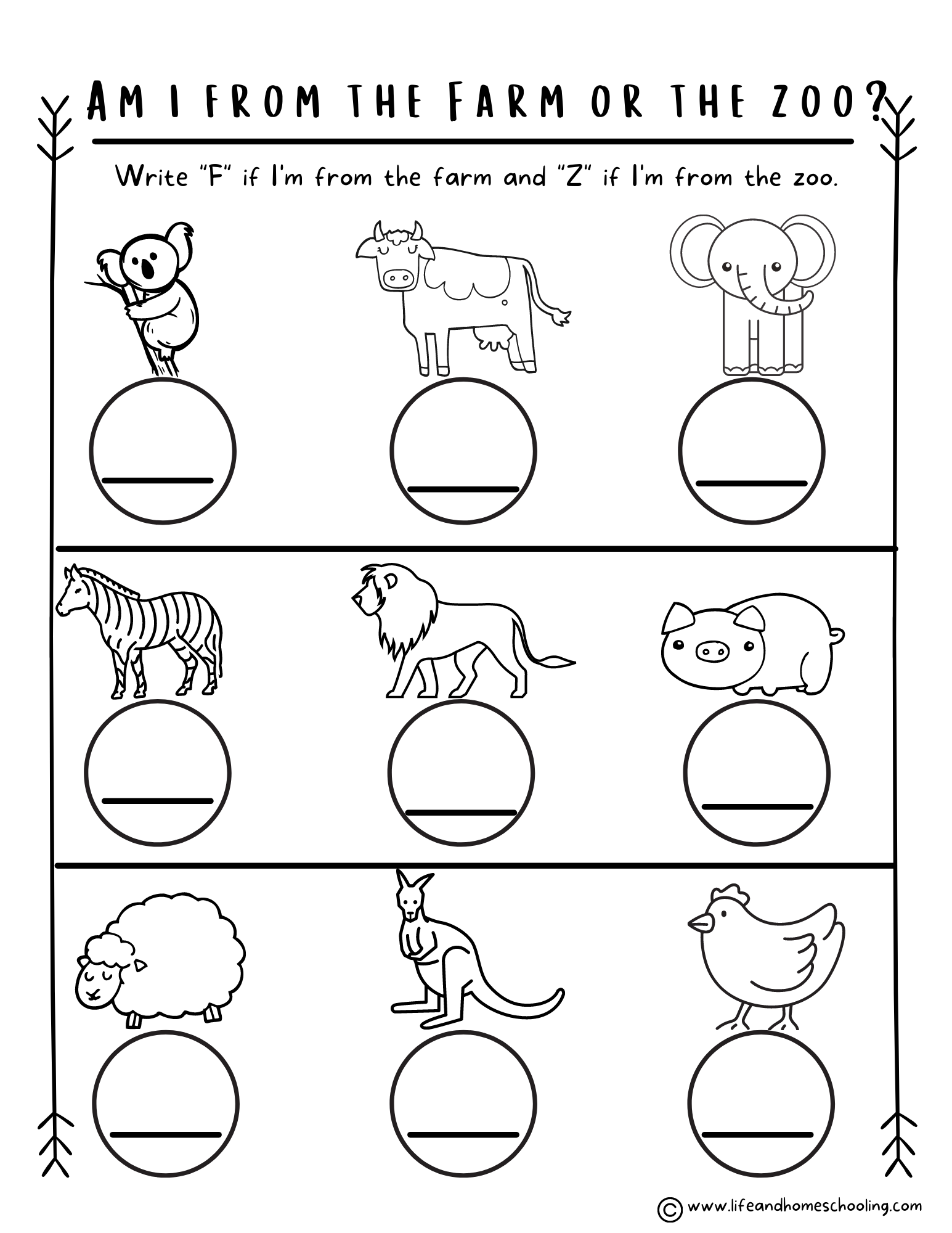 AM I FROM THE FARM OR THE ZOO?

Write "F" if I'm from the farm and "Z" if I'm from the zoo.

© www.lifeandhomeschooling.com