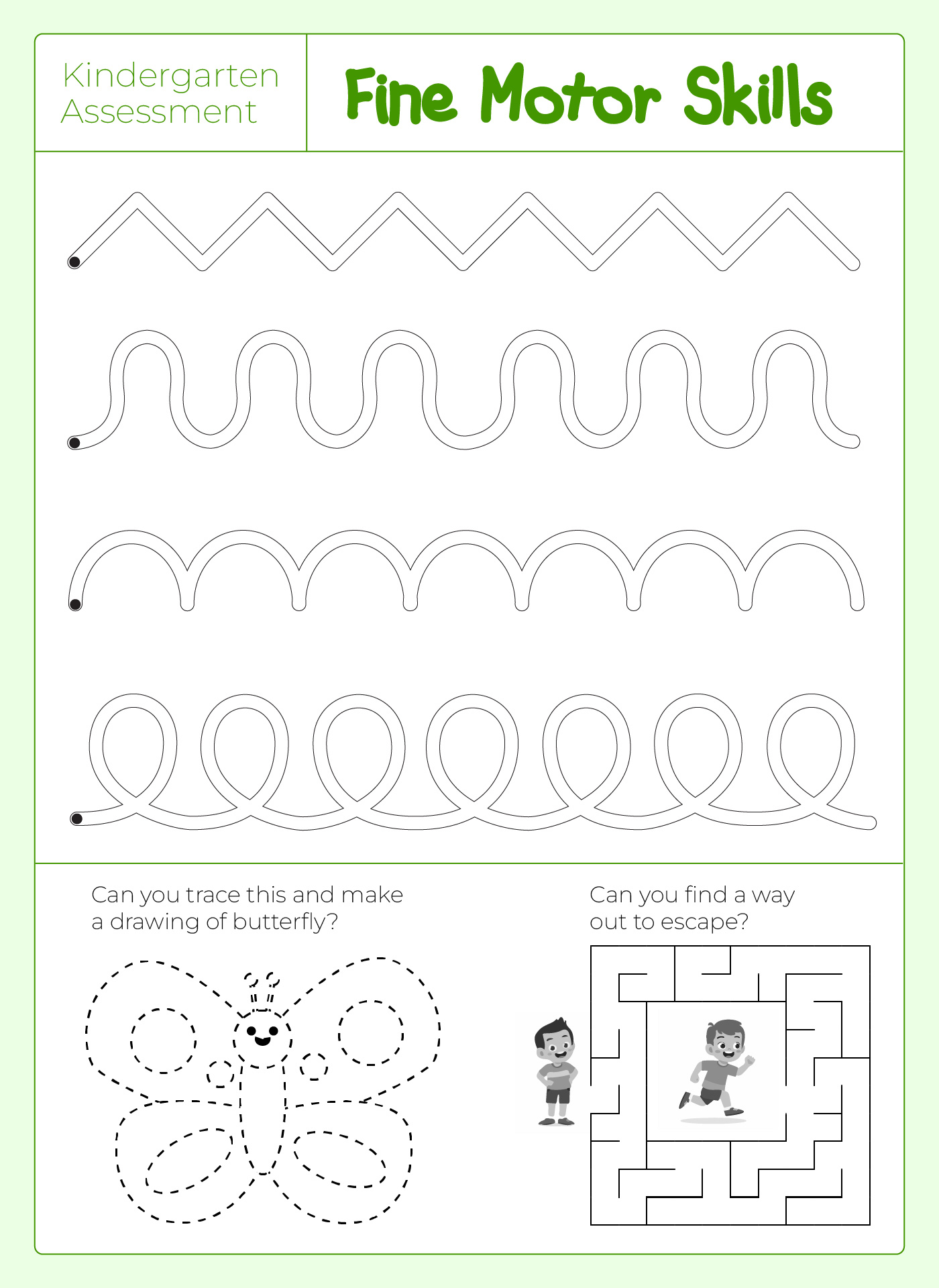 Kindergarten Assessment

Fine Motor Skills

Can you trace this and make a drawing of butterfly?

Can you find a way out to escape?