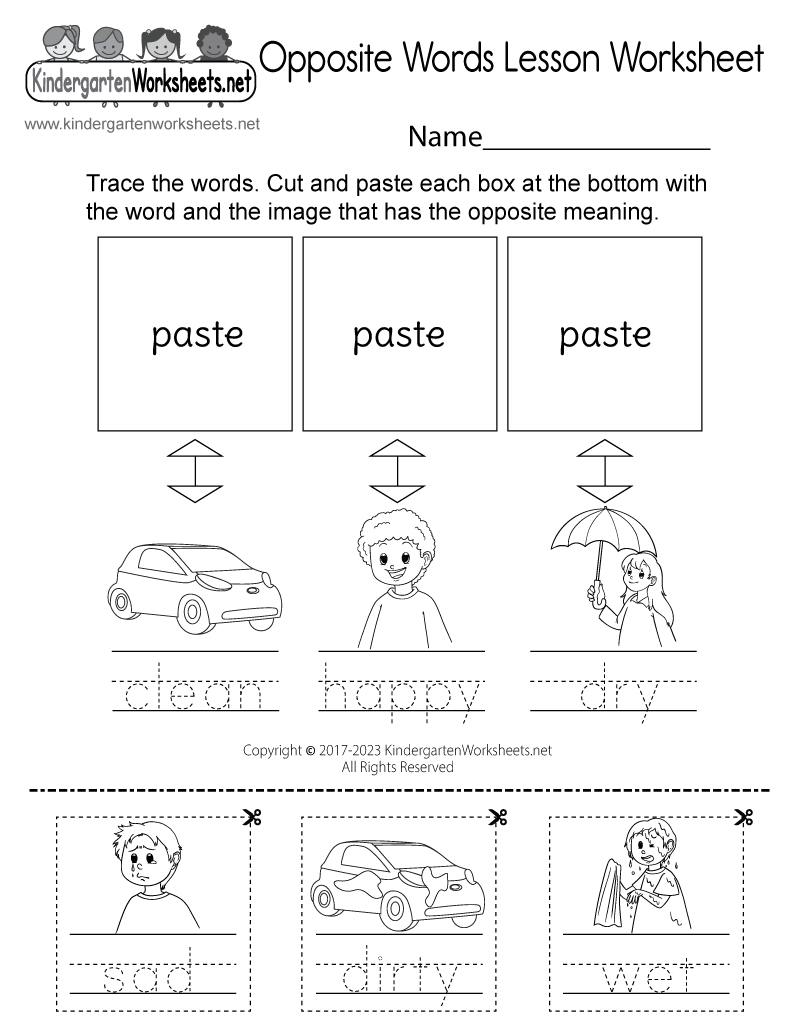 KindergartenWorksheets.net

Opposite Words Lesson Worksheet

www.kindergartenworksheets.net

Name________________

Trace the words. Cut and paste each box at the bottom with the word and the image that has the opposite meaning.

paste

paste

paste

clean

happy

dry

Copyright © 2017-2023 KindergartenWorksheets.net
All Rights Reserved

sad

dirty

wet