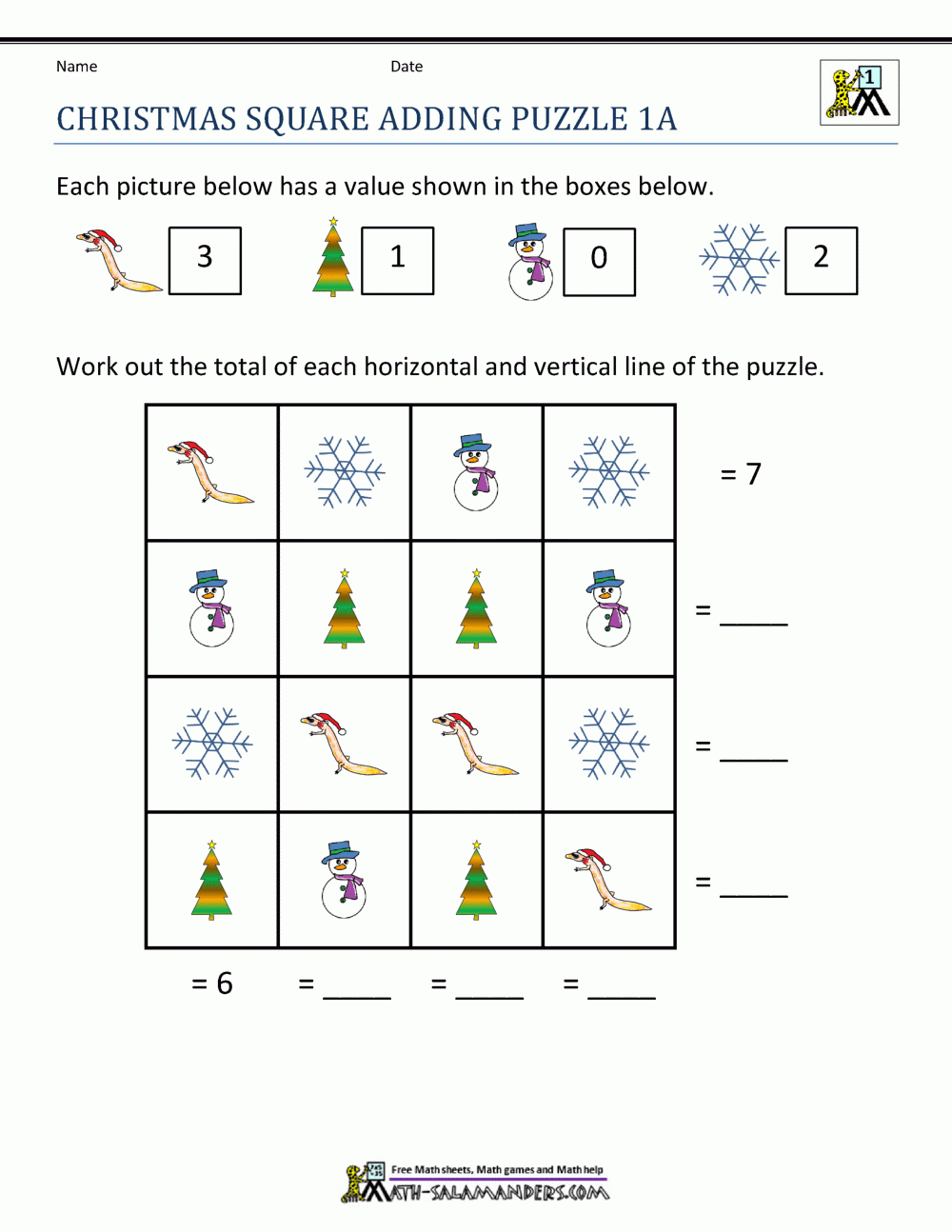 Name

Date

1

CHRISTMAS SQUARE ADDING PUZZLE 1A

Each picture below has a value shown in the boxes below.

3 1 0 2

Work out the total of each horizontal and vertical line of the puzzle.

= 7

= _____

= _____

= _____

= 6 = _____ = _____ = _____

Free Math sheets, Math games and Math help
MATH-SALAMANDERS.COM