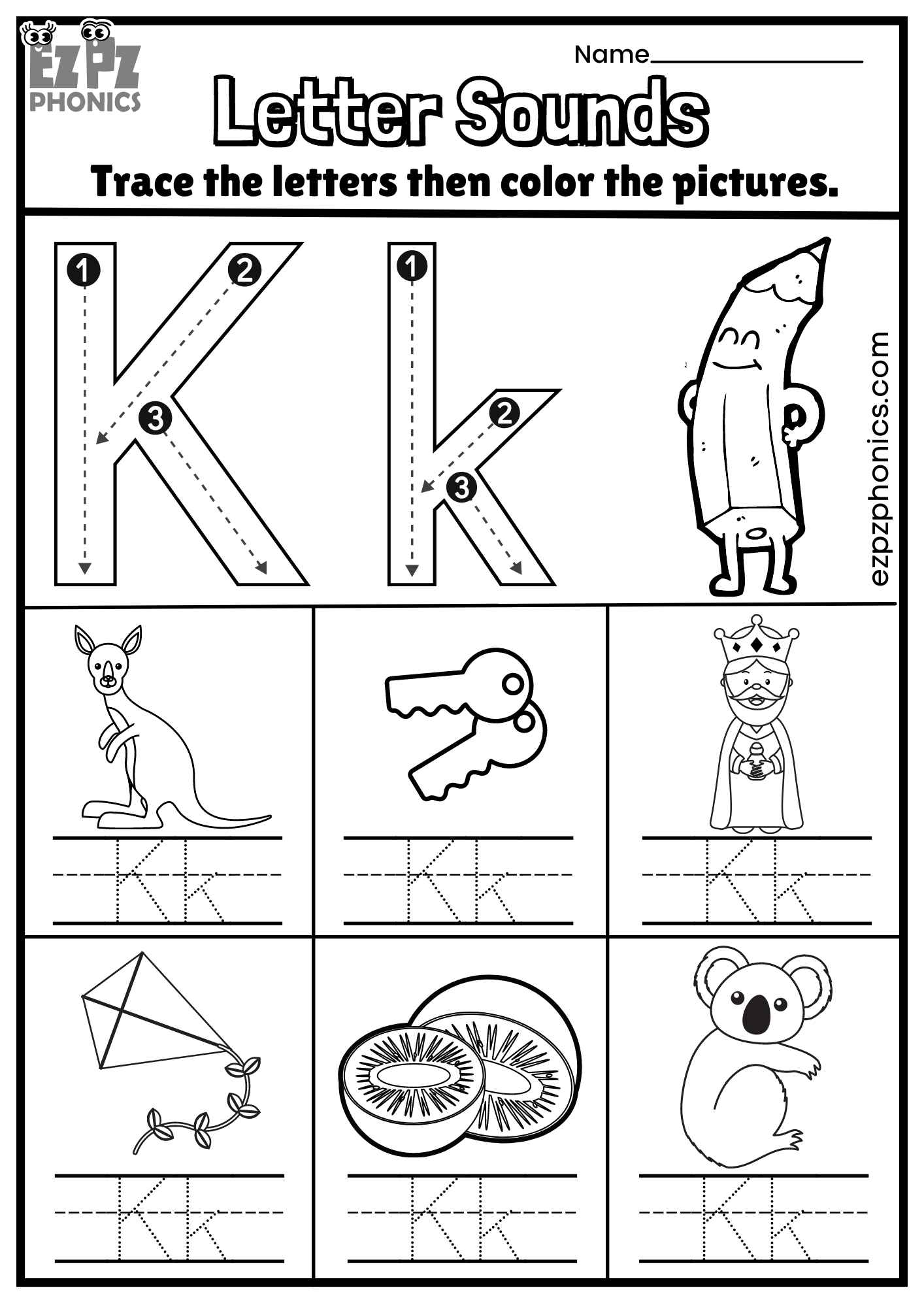 EZPZ PHONICS

Name

Letter Sounds

Trace the letters then color the pictures.

1 2 3 K

1 2 3 k

ezpzphonics.com

Kk

Kk

Kk

Kk

Kk

Kk