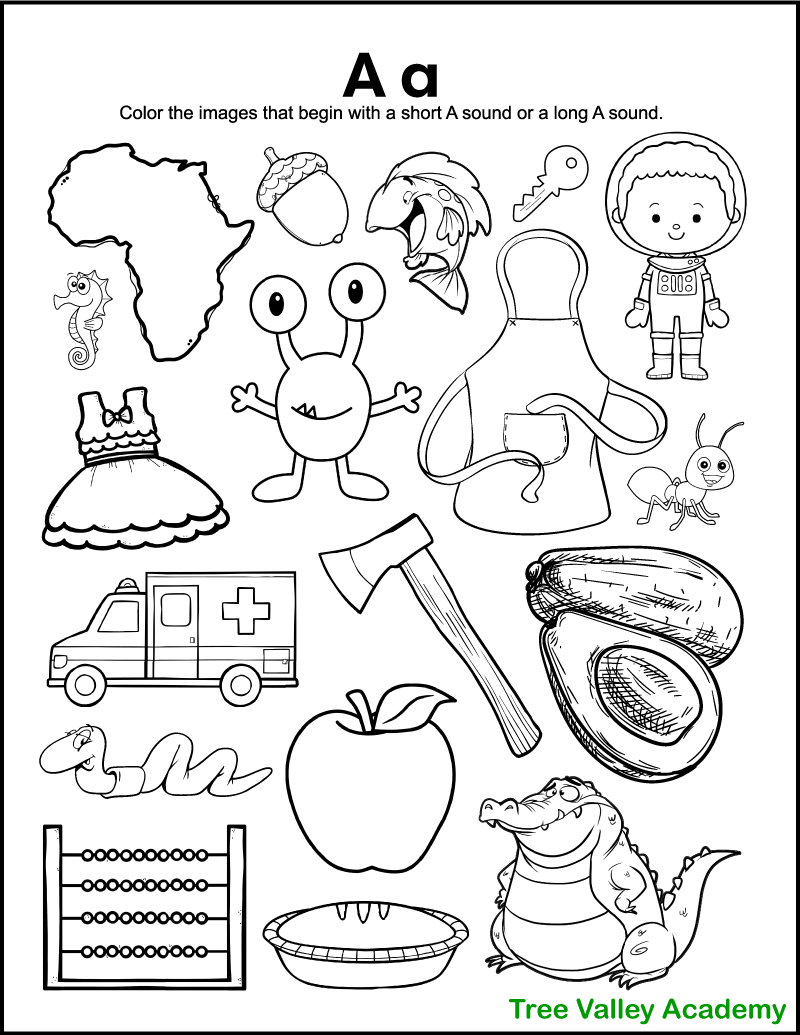 A a

Color the images that begin with a short A sound or a long A sound.

Tree Valley Academy