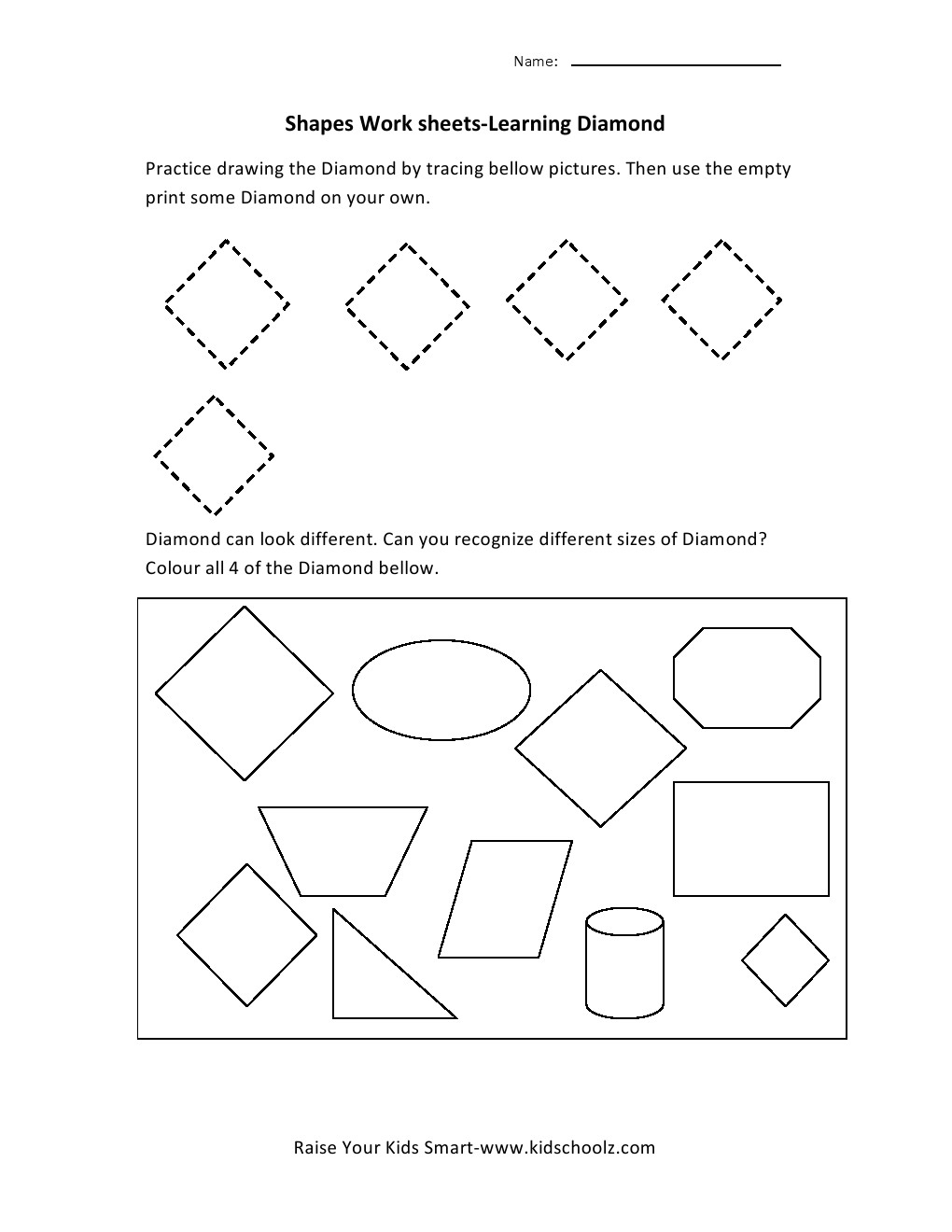 Name:

Shapes Work sheets-Learning Diamond

Practice drawing the Diamond by tracing bellow pictures. Then use the empty print some Diamond on your own.

Diamond can look different. Can you recognize different sizes of Diamond? Colour all 4 of the Diamond bellow.

Raise Your Kids Smart-www.kidschoolz.com