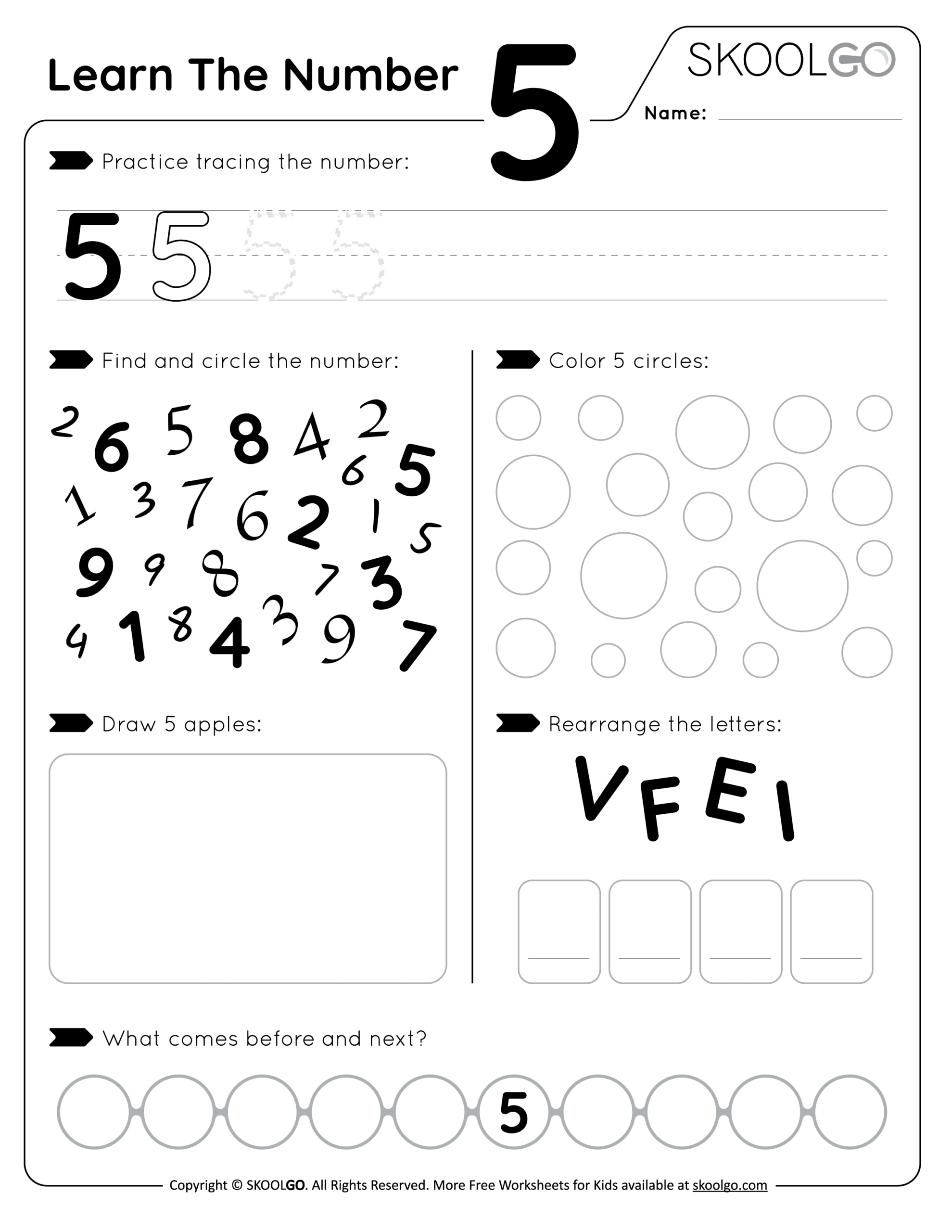 Learn The Number 5

SKOOLGO

Name:

Practice tracing the number:

5 5 5 5

Find and circle the number:

2 6 5 8 4 2 6 5
1 3 7 6 2 1 5
9 9 8 7 3
4 1 8 4 3 9 7

Color 5 circles:

Draw 5 apples:

Rearrange the letters:

V F E I

What comes before and next?

5

Copyright © SKOOLGO. All Rights Reserved. More Free Worksheets for Kids available at skoolgo.com