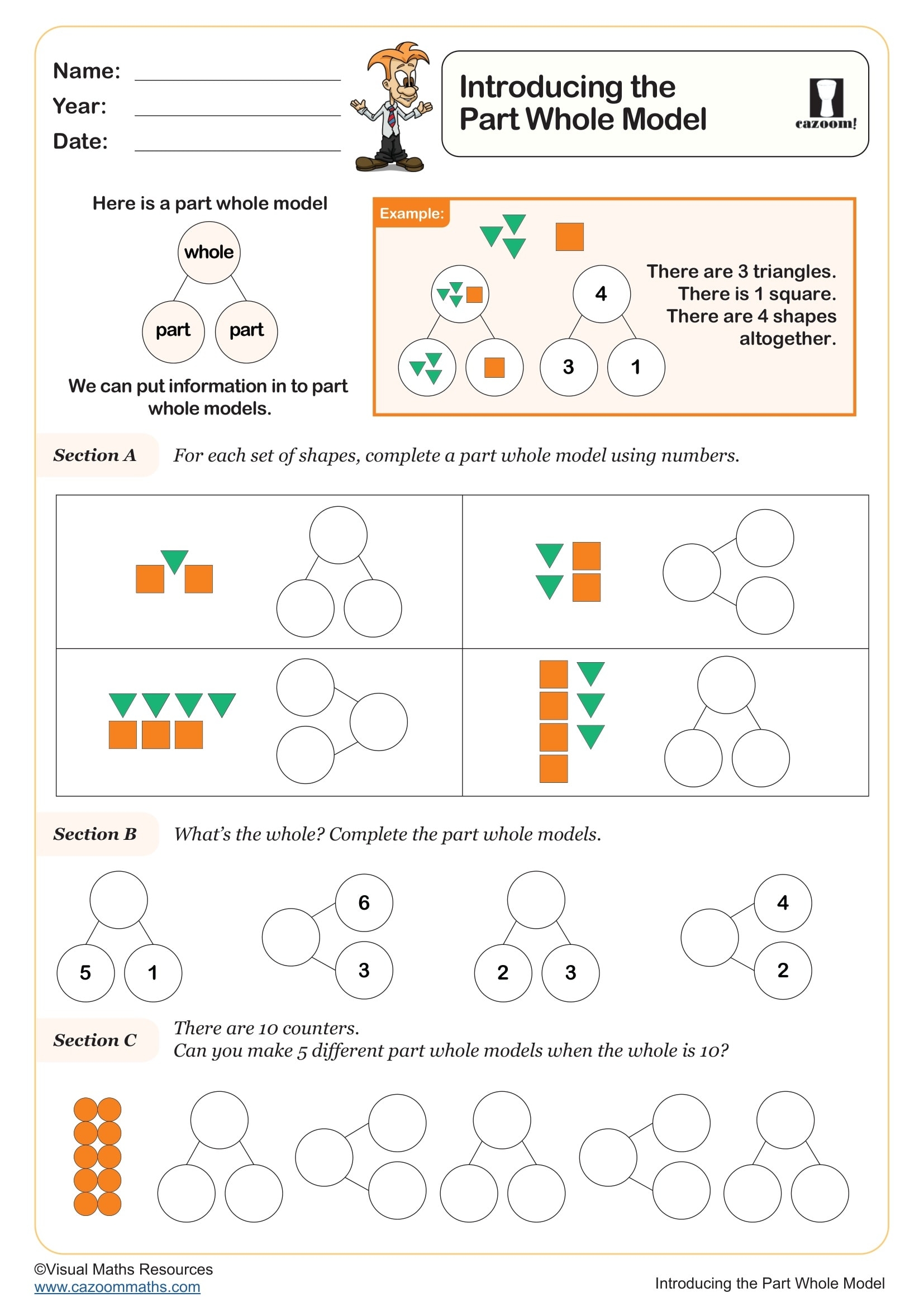 Name:
Year:
Date:

Introducing the Part Whole Model

cazoom!

Here is a part whole model

whole

part part

We can put information in to part whole models.

Example:

4

3 1

There are 3 triangles.
There is 1 square.
There are 4 shapes altogether.

Section A For each set of shapes, complete a part whole model using numbers.

Section B What's the whole? Complete the part whole models.

5 1

6
3

2 3

4
2

Section C There are 10 counters.
Can you make 5 different part whole models when the whole is 10?

©Visual Maths Resources
www.cazoommaths.com

Introducing the Part Whole Model