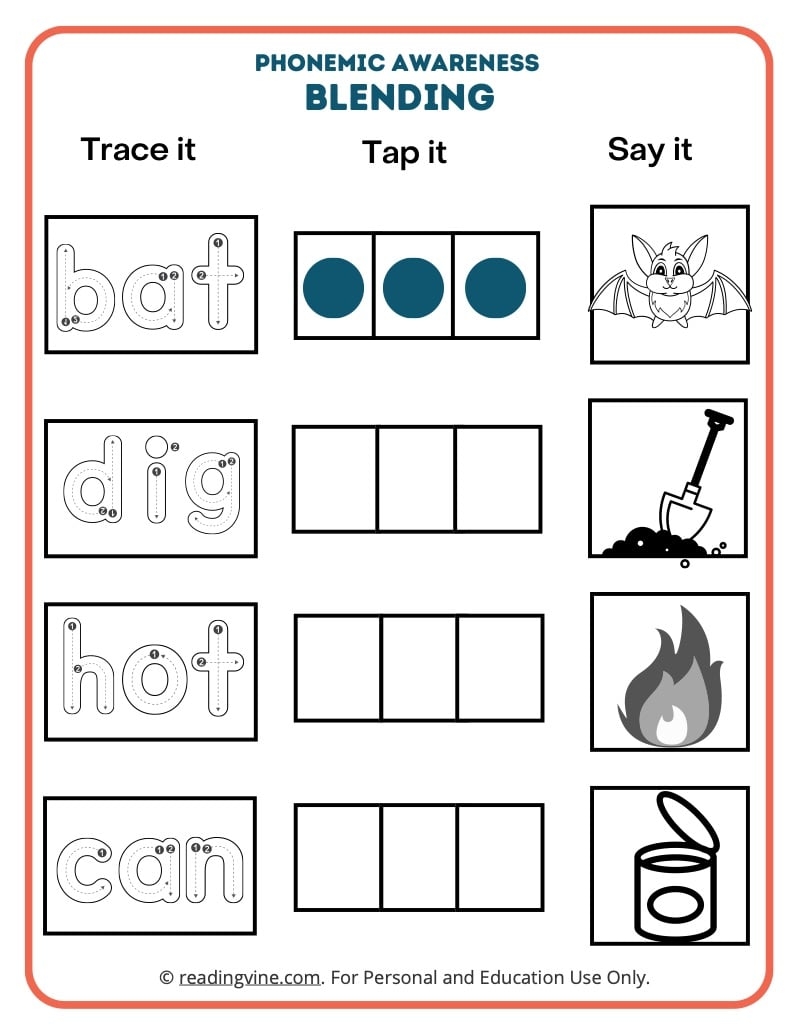 PHONEMIC AWARENESS
BLENDING

Trace it

Tap it

Say it

bat

dig

hot

can

© readingvine.com. For Personal and Education Use Only.