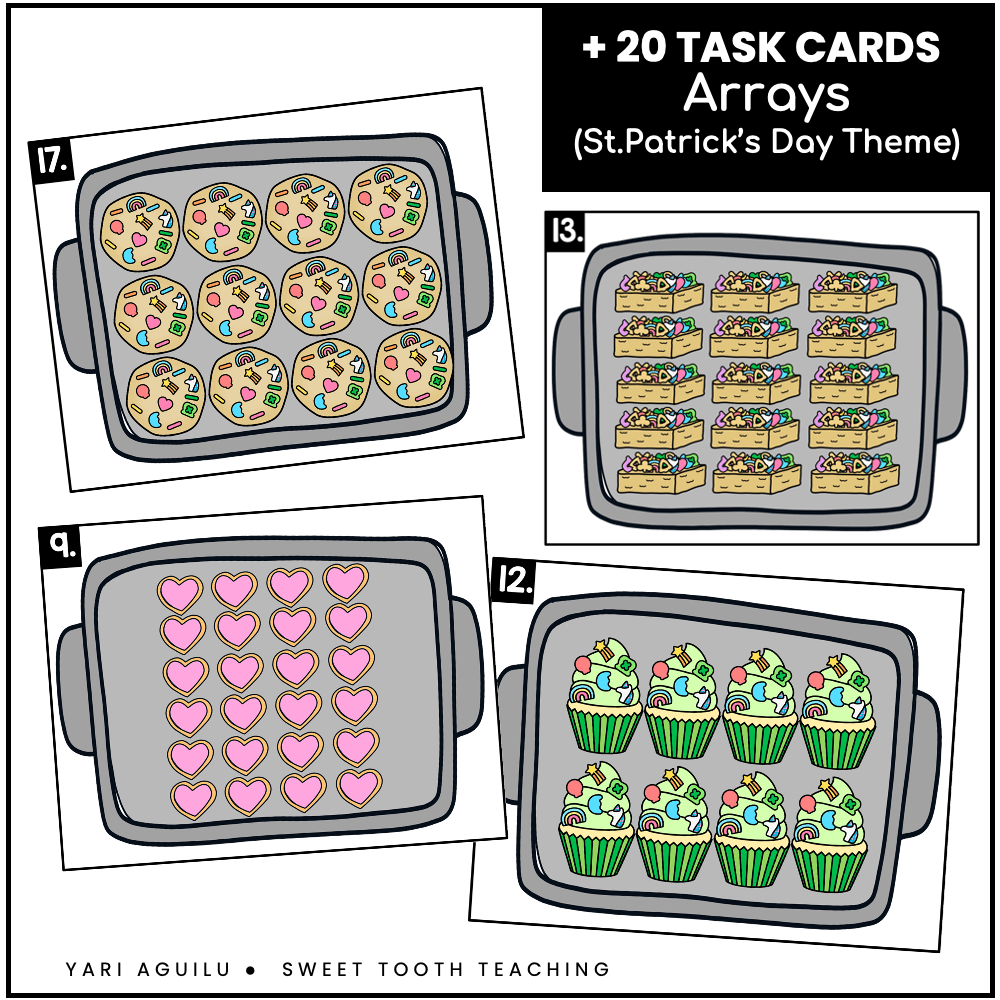 + 20 TASK CARDS
Arrays
(St.Patrick's Day Theme)

17.

13.

9.

12.

YARI AGUILU • SWEET TOOTH TEACHING