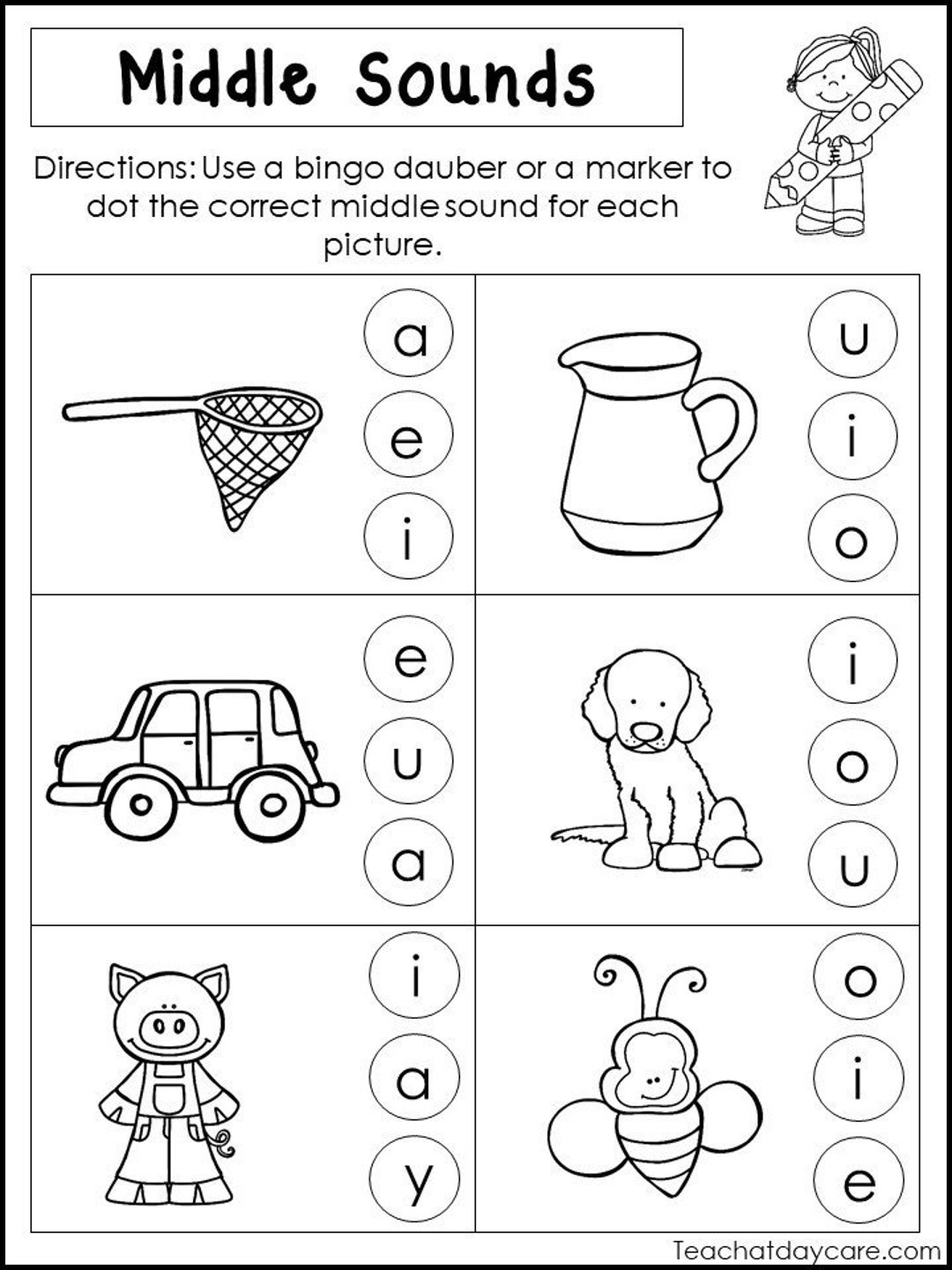 Middle Sounds

Directions: Use a bingo dauber or a marker to dot the correct middle sound for each picture.

a
e
i

u
i
o

e
u
a

i
o
u

i
a
y

o
i
e

Teachatdaycare.com